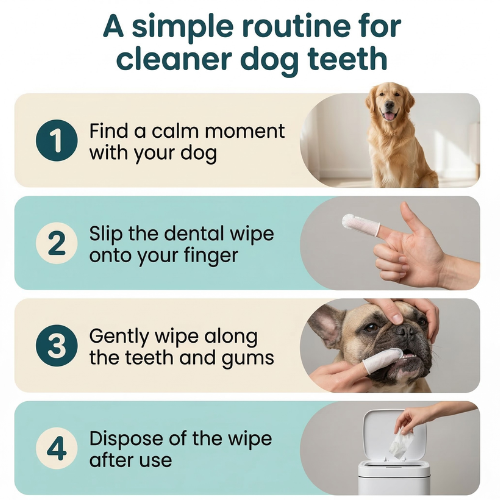 A simple routine for cleaner dog teeth

1 Find a calm moment with your dog

2 Slip the dental wipe onto your finger

3 Gently wipe along the teeth and gums

4 Dispose of the wipe after use